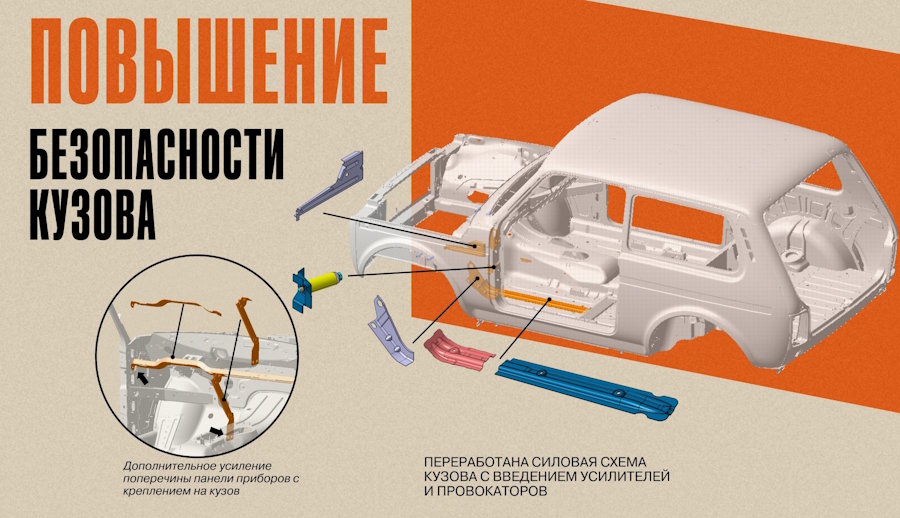 ПОВЫШЕНИЕ

БЕЗОПАСНОСТИ КУЗОВА

Дополнительное усиление поперечины панели приборов с креплением на кузов

ПЕРЕРАБОТАНА СИЛОВАЯ СХЕМА КУЗОВА С ВВЕДЕНИЕМ УСИЛИТЕЛЕЙ И ПРОВОКАТОРОВ